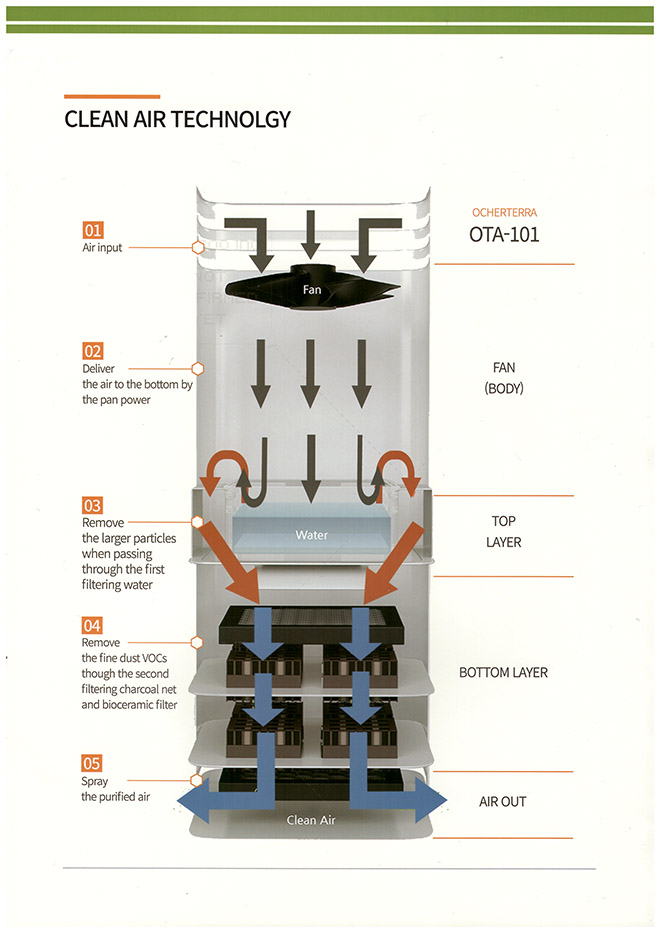 CLEAN AIR TECHNOLGY

01
Air input

02
Deliver the air to the bottom by the pan power

03
Remove the larger particles when passing through the first filtering water

04
Remove the fine dust VOCs though the second filtering charcoal net and bioceramic filter

05
Spray the purified air

Fan

Water

Clean Air

OCHERTERRA
OTA-101

FAN
(BODY)

TOP
LAYER

BOTTOM LAYER

AIR OUT